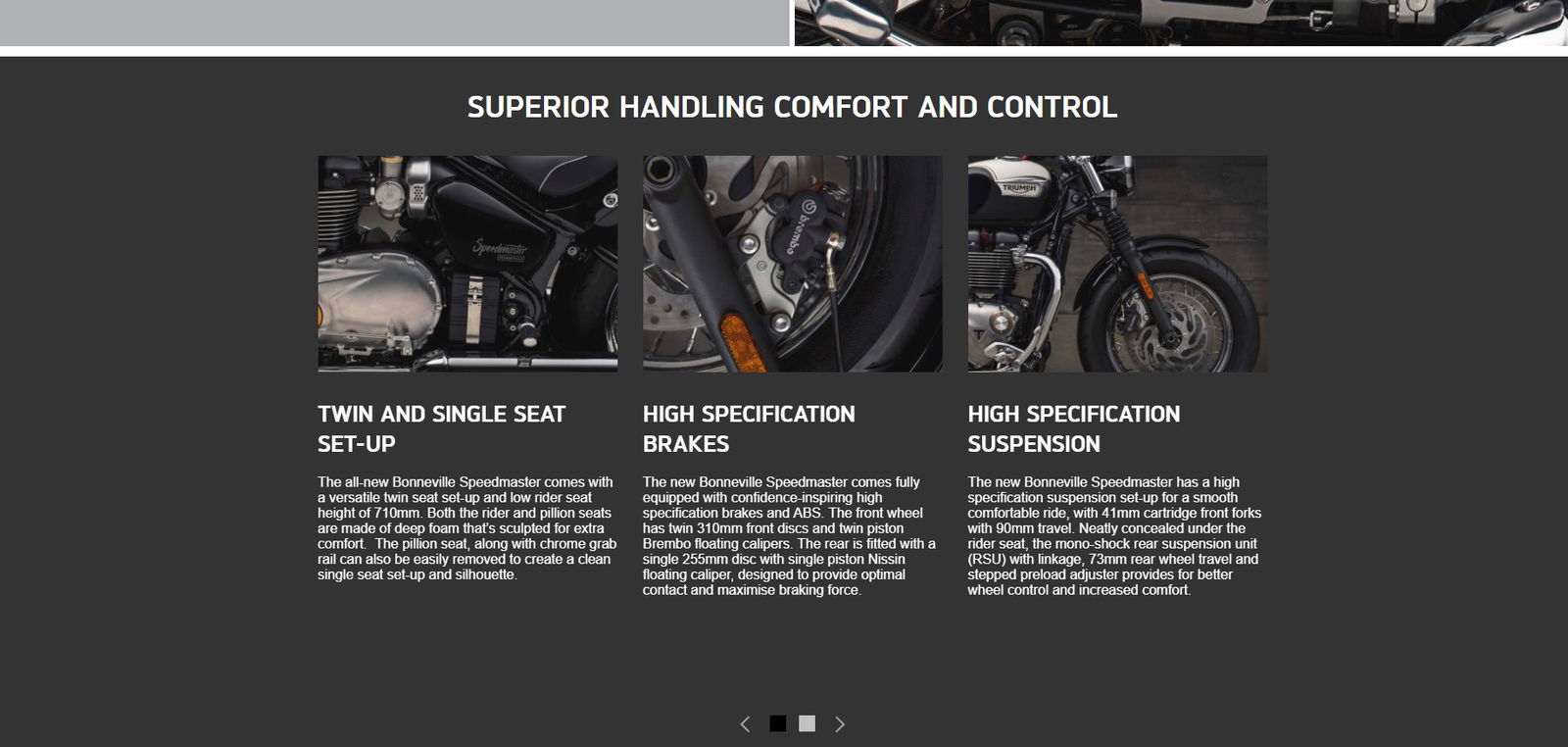 SUPERIOR HANDLING COMFORT AND CONTROL

Speedmaster

brembo

TRIUMPH

TWIN AND SINGLE SEAT SET-UP

The all-new Bonneville Speedmaster comes with a versatile twin seat set-up and low rider seat height of 710mm. Both the rider and pillion seats are made of deep foam that's sculpted for extra comfort. The pillion seat, along with chrome grab rail can also be easily removed to create a clean single seat set-up and silhouette.

HIGH SPECIFICATION BRAKES

The new Bonneville Speedmaster comes fully equipped with confidence-inspiring high specification brakes and ABS. The front wheel has twin 310mm front discs and twin piston Brembo floating calipers. The rear is fitted with a single 255mm disc with single piston Nissin floating caliper, designed to provide optimal contact and maximise braking force.

HIGH SPECIFICATION SUSPENSION

The new Bonneville Speedmaster has a high specification suspension set-up for a smooth comfortable ride, with 41mm cartridge front forks with 90mm travel. Neatly concealed under the rider seat, the mono-shock rear suspension unit (RSU) with linkage, 73mm rear wheel travel and stepped preload adjuster provides for better wheel control and increased comfort.